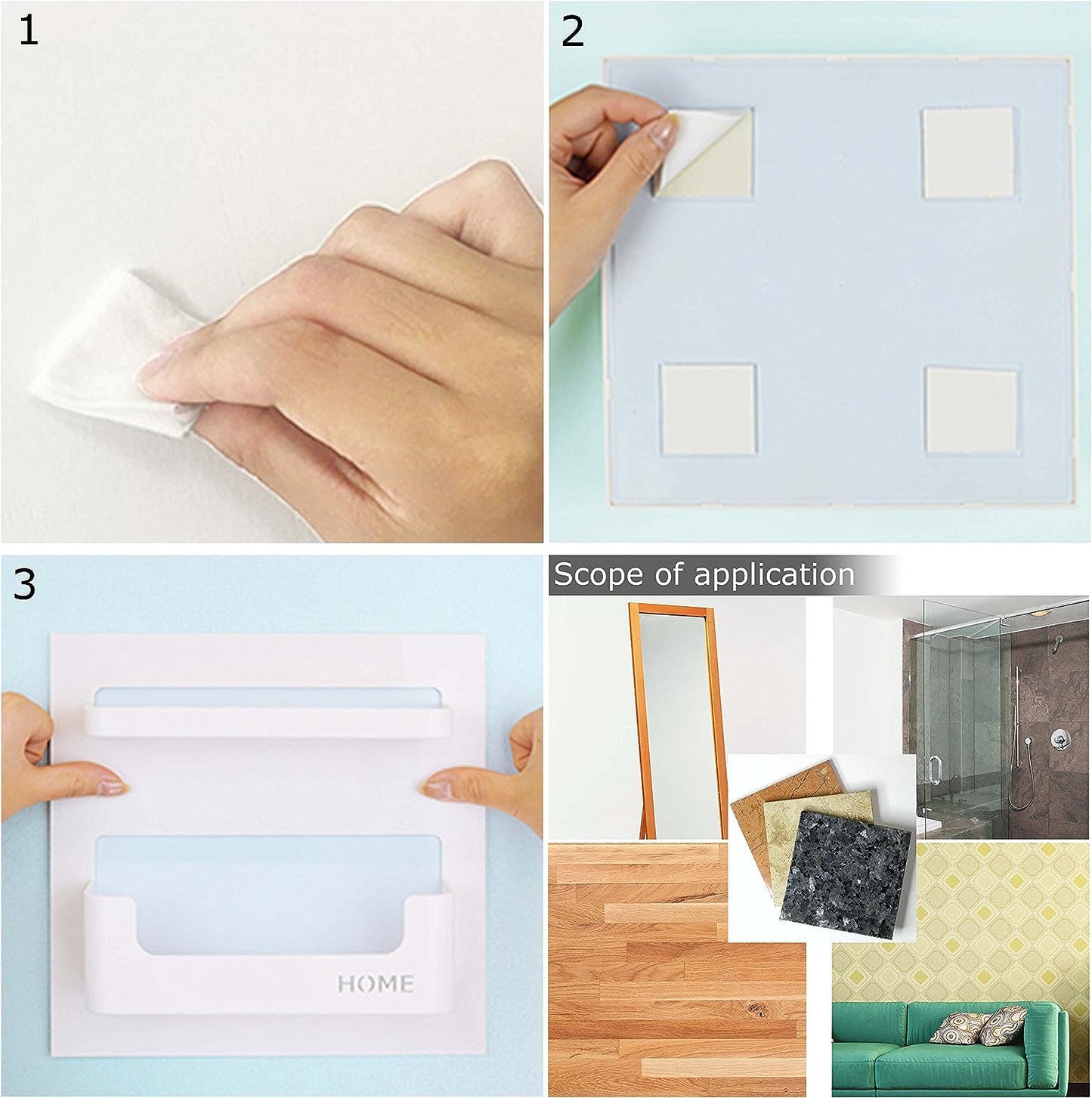 1

2

3

HOME

Scope of application